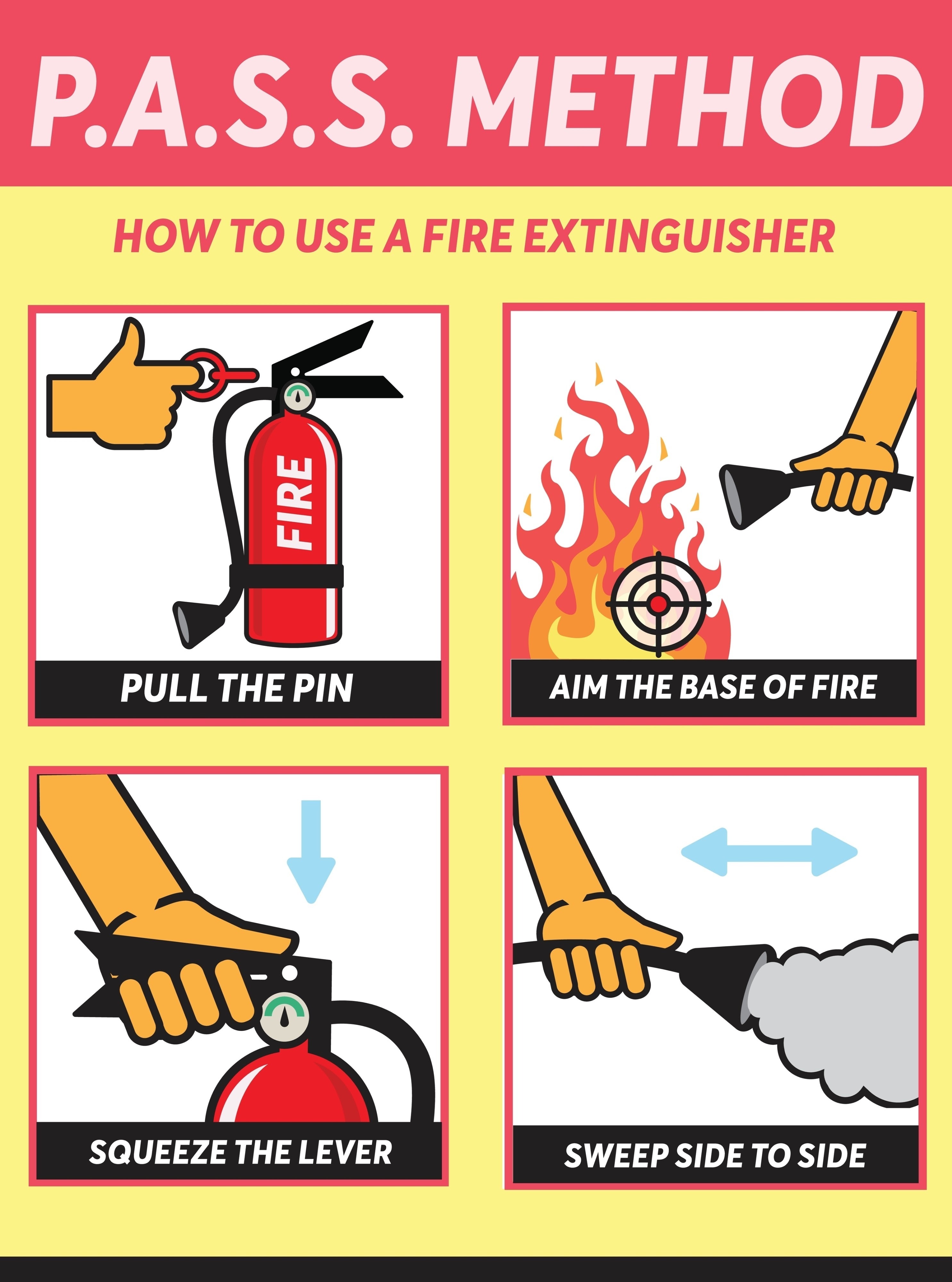 P.A.S.S. METHOD

HOW TO USE A FIRE EXTINGUISHER

FIRE

PULL THE PIN

AIM THE BASE OF FIRE

SQUEEZE THE LEVER

SWEEP SIDE TO SIDE