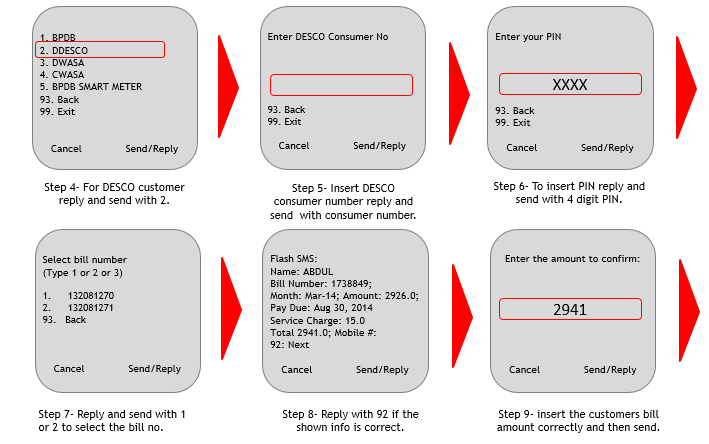 1. BPDB
2. DDESCO
3. DWASA
4. CWASA
5. BPDB SMART METER
93. Back
99. Exit

Cancel Send/Reply

Step 4- For DESCO customer reply and send with 2.

Enter DESCO Consumer No

93. Back
99. Exit

Cancel Send/Reply

Step 5- Insert DESCO consumer number reply and send with consumer number.

Enter your PIN

XXXX

93. Back
99. Exit

Cancel Send/Reply

Step 6- To insert PIN reply and send with 4 digit PIN.

Select bill number
(Type 1 or 2 or 3)

1. 132081270
2. 132081271
93. Back

Cancel Send/Reply

Step 7- Reply and send with 1 or 2 to select the bill no.

Flash SMS:
Name: ABDUL
Bill Number: 1738849;
Month: Mar-14; Amount: 2926.0;
Pay Due: Aug 30, 2014
Service Charge: 15.0
Total 2941.0; Mobile #:
92: Next

Cancel Send/Reply

Step 8- Reply with 92 if the shown info is correct.

Enter the amount to confirm:

2941

Cancel Send/Reply

Step 9- insert the customers bill amount correctly and then send.