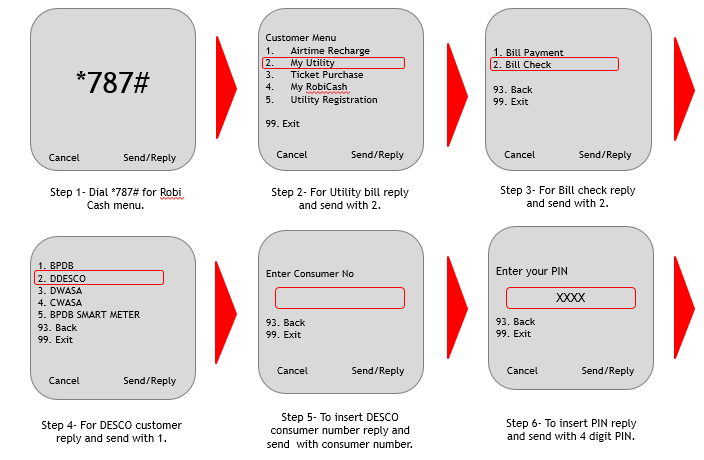 *787#

Cancel Send/Reply

Step 1- Dial *787# for Robi Cash menu.

Customer Menu
1. Airtime Recharge
2. My Utility
3. Ticket Purchase
4. My RobiCash
5. Utility Registration

99. Exit

Cancel Send/Reply

Step 2- For Utility bill reply and send with 2.

1. Bill Payment
2. Bill Check

93. Back
99. Exit

Cancel Send/Reply

Step 3- For Bill check reply and send with 2.

1. BPDB
2. DDESCO
3. DWASA
4. CWASA
5. BPDB SMART METER
93. Back
99. Exit

Cancel Send/Reply

Step 4- For DESCO customer reply and send with 1.

Enter Consumer No

93. Back
99. Exit

Cancel Send/Reply

Step 5- To insert DESCO consumer number reply and send with consumer number.

Enter your PIN

XXXX

93. Back
99. Exit

Cancel Send/Reply

Step 6- To insert PIN reply and send with 4 digit PIN.