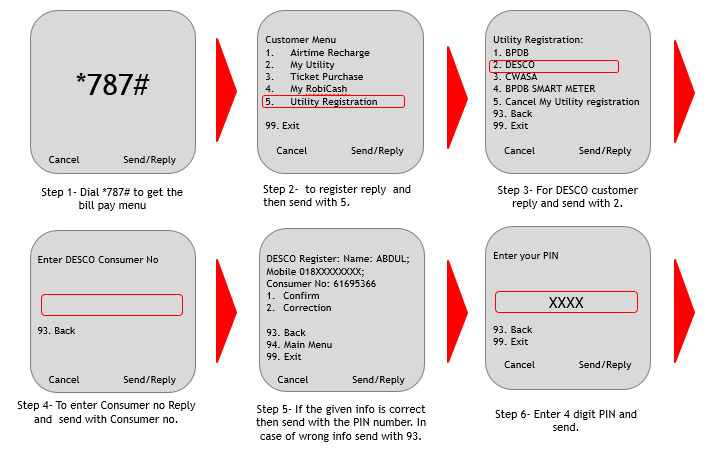 *787#

Cancel Send/Reply

Step 1- Dial *787# to get the bill pay menu

Customer Menu
1. Airtime Recharge
2. My Utility
3. Ticket Purchase
4. My RobiCash
5. Utility Registration

99. Exit

Cancel Send/Reply

Step 2- to register reply and then send with 5.

Utility Registration:
1. BPDB
2. DESCO
3. CWASA
4. BPDB SMART METER
5. Cancel My Utility registration
93. Back
99. Exit

Cancel Send/Reply

Step 3- For DESCO customer reply and send with 2.

Enter DESCO Consumer No

93. Back

Cancel Send/Reply

Step 4- To enter Consumer no Reply and send with Consumer no.

DESCO Register: Name: ABDUL; Mobile 018XXXXXXXX; Consumer No: 61695366
1. Confirm
2. Correction

93. Back
94. Main Menu
99. Exit

Cancel Send/Reply

Step 5- If the given info is correct then send with the PIN number. In case of wrong info send with 93.

Enter your PIN

XXXX

93. Back
99. Exit

Cancel Send/Reply

Step 6- Enter 4 digit PIN and send.